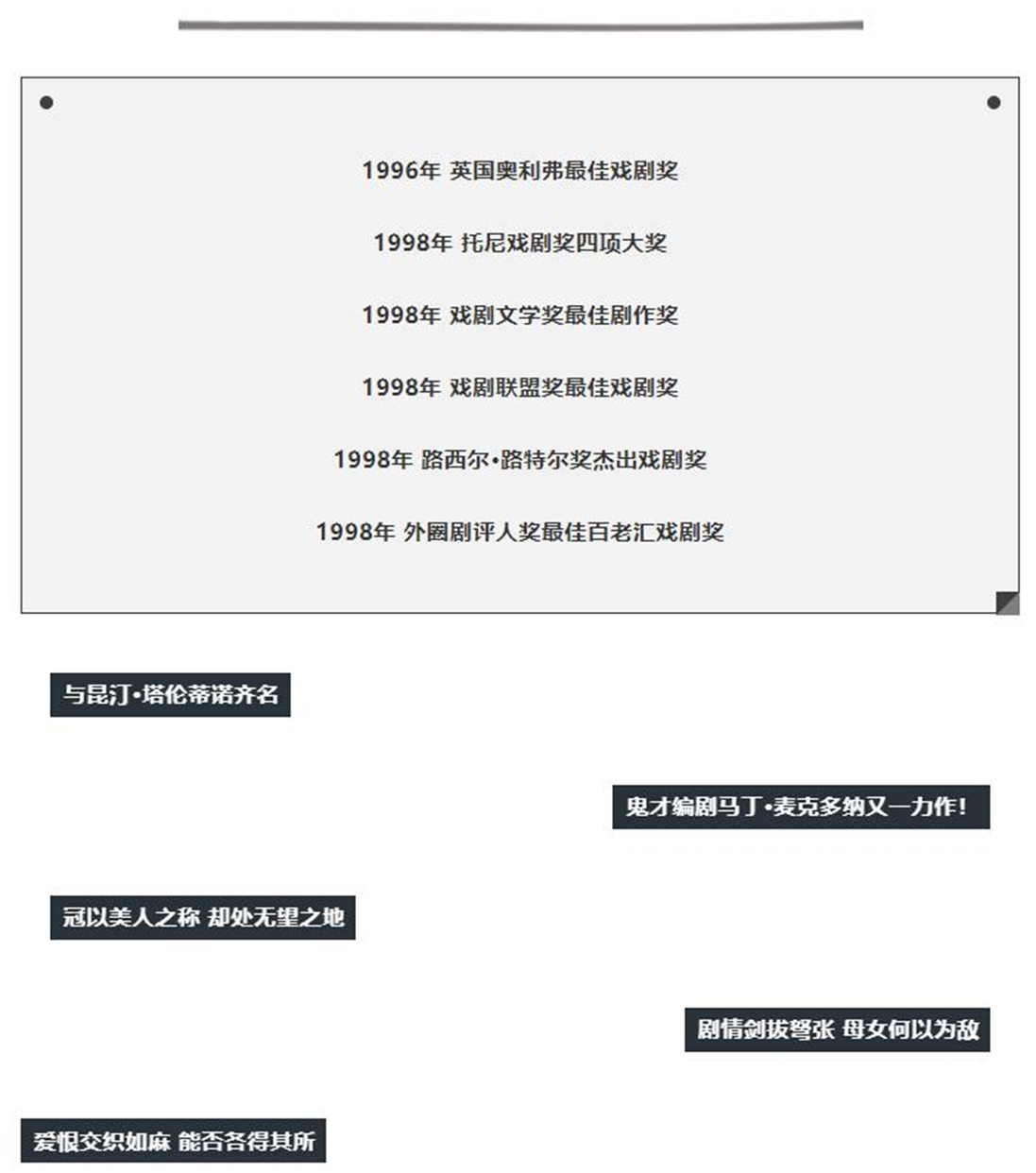 1996年 英国奥利弗最佳戏剧奖

1998年 托尼戏剧奖四项大奖

1998年 戏剧文学奖最佳剧作奖

1998年 戏剧联盟奖最佳戏剧奖

1998年 路西尔•路特尔奖杰出戏剧奖

1998年 外圈剧评人奖最佳百老汇戏剧奖

与昆汀•塔伦蒂诺齐名

鬼才编剧马丁•麦克多纳又一力作!

冠以美人之称 却处无望之地

剧情剑拔弩张 母女何以为敌

爱恨交织如麻 能否各得其所